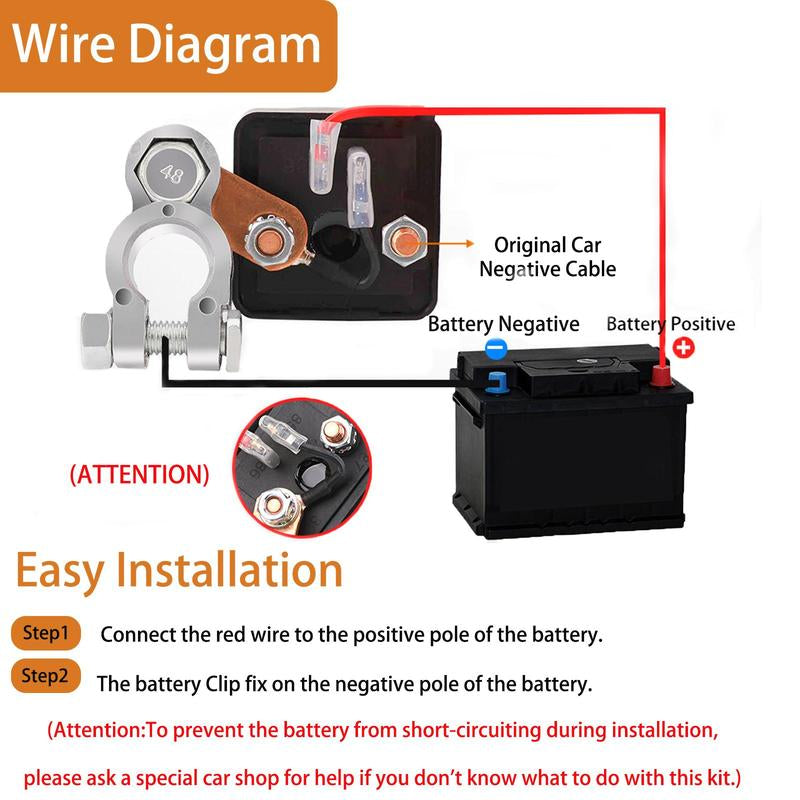 Wire Diagram

48

Original Car Negative Cable

Battery Negative

Battery Positive

(ATTENTION)

Easy Installation

Step1 Connect the red wire to the positive pole of the battery.

Step2 The battery Clip fix on the negative pole of the battery.

(Attention:To prevent the battery from short-circuiting during installation, please ask a special car shop for help if you don't know what to do with this kit.)